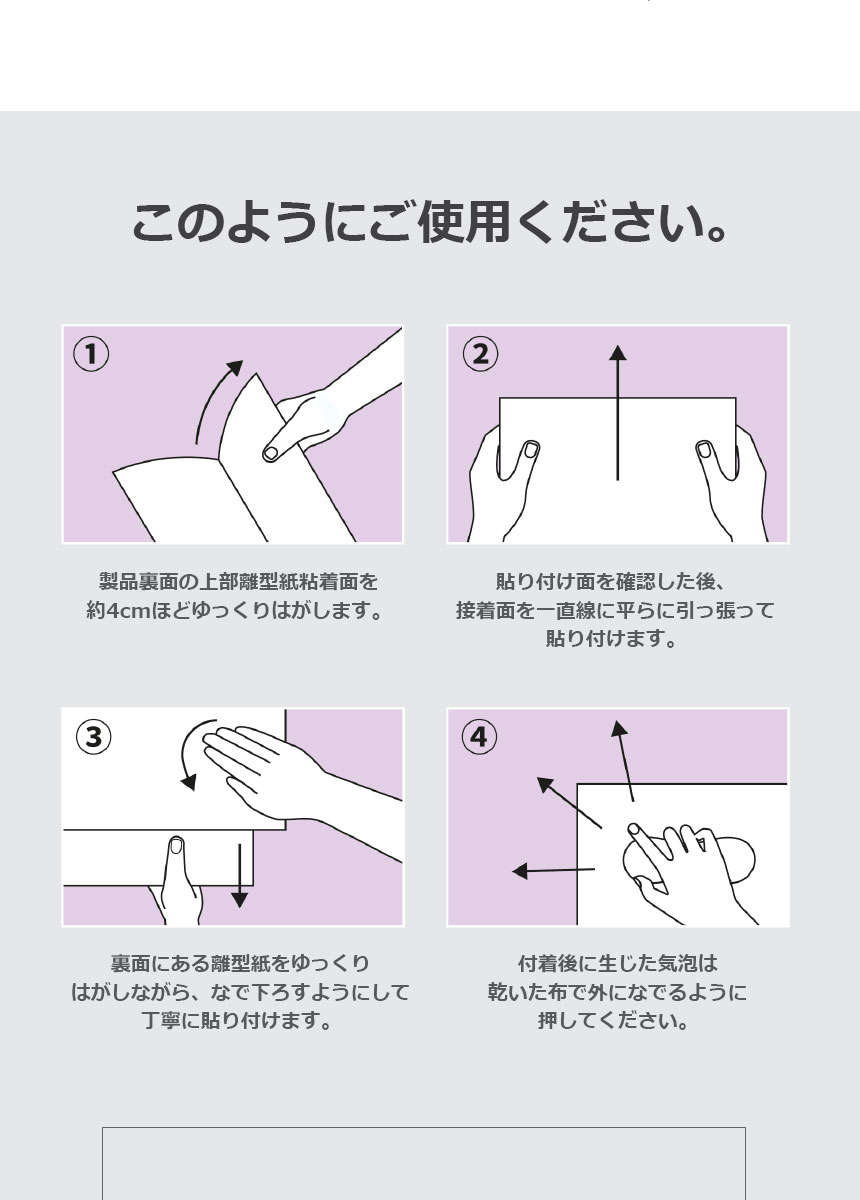 このようにご使用ください。

①

製品裏面の上部離型紙粘着面を約4cmほどゆっくりはがします。

②

貼り付け面を確認した後、接着面を一直線に平らに引っ張って貼り付けます。

③

裏面にある離型紙をゆっくりはがしながら、なで下ろすようにして丁寧に貼り付けます。

④

付着後に生じた気泡は乾いた布で外になでるように押してください。